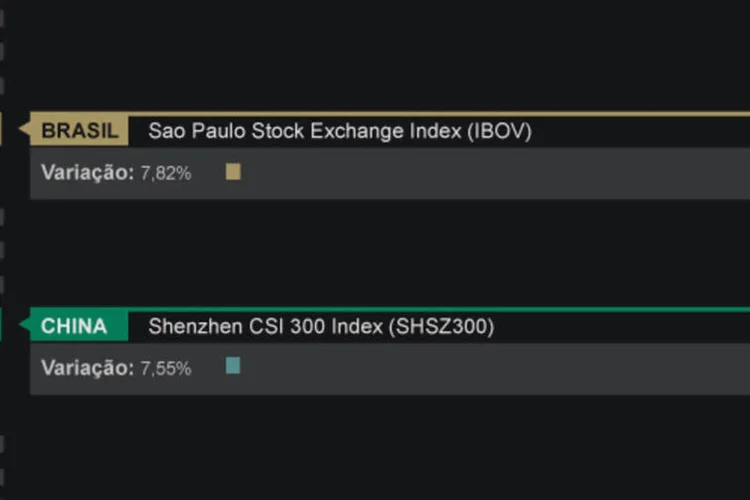 BRASIL Sao Paulo Stock Exchange Index (IBOV)

Variação: 7,82%

CHINA Shenzhen CSI 300 Index (SHSZ300)

Variação: 7,55%